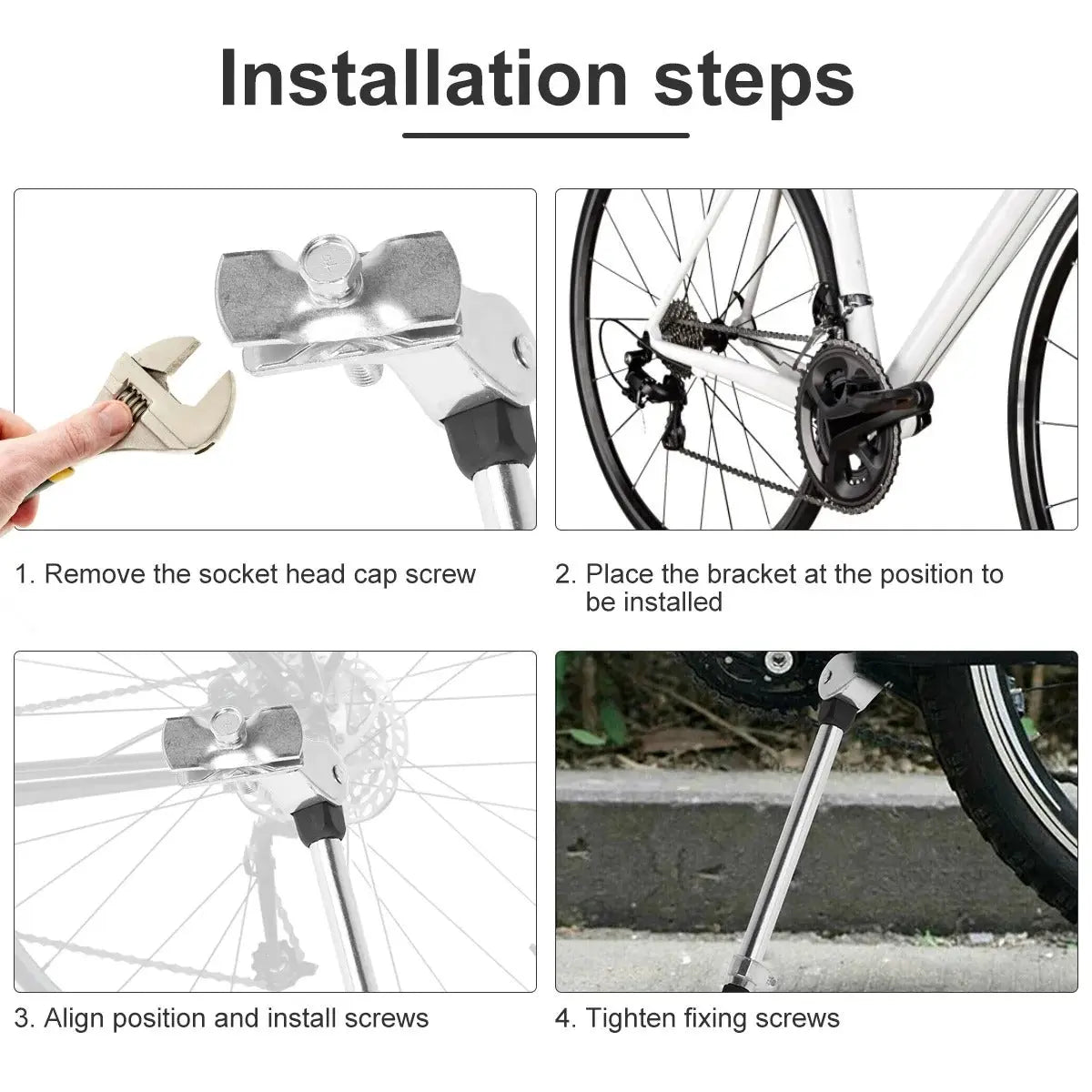 Installation steps

1. Remove the socket head cap screw

2. Place the bracket at the position to be installed

3. Align position and install screws

4. Tighten fixing screws